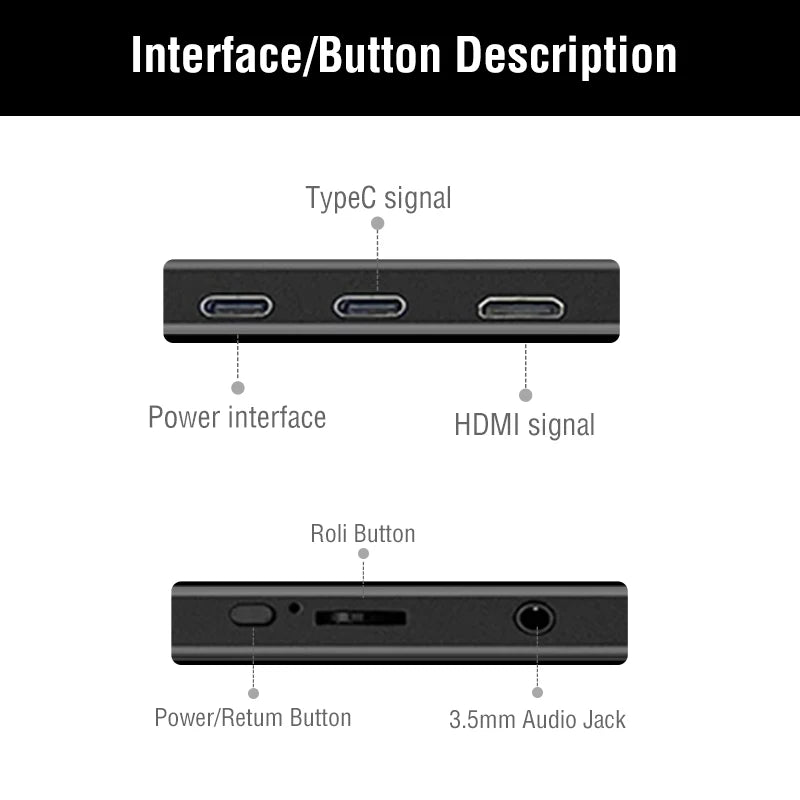 Interface/Button Description

TypeC signal

Power interface

HDMI signal

Roli Button

Power/Retum Button

3.5mm Audio Jack